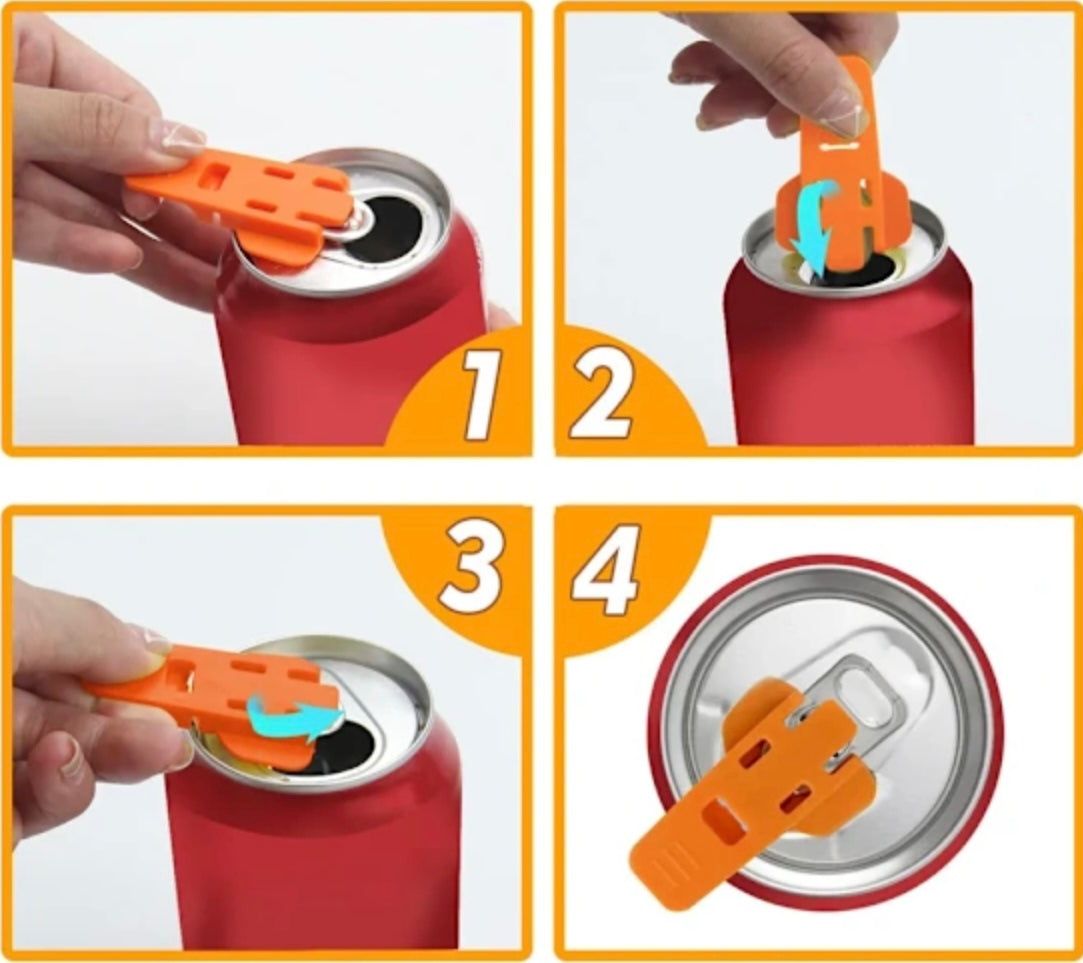 1
2
3
4